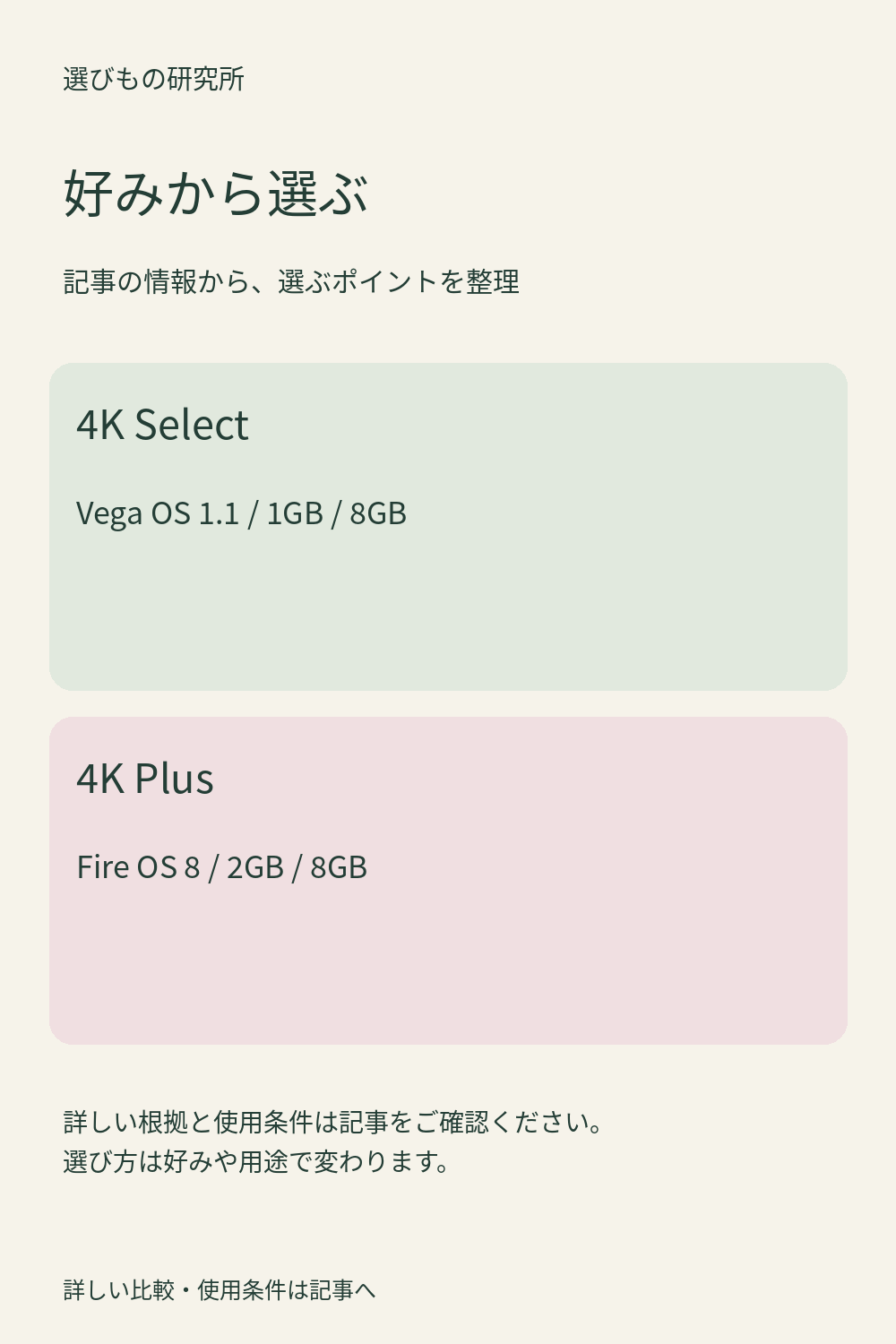 選びもの研究所

好みから選ぶ

記事の情報から、選ぶポイントを整理

4K Select

Vega OS 1.1 / 1GB / 8GB

4K Plus

Fire OS 8 / 2GB / 8GB

詳しい根拠と使用条件は記事をご確認ください。
選び方は好みや用途で変わります。

詳しい比較・使用条件は記事へ